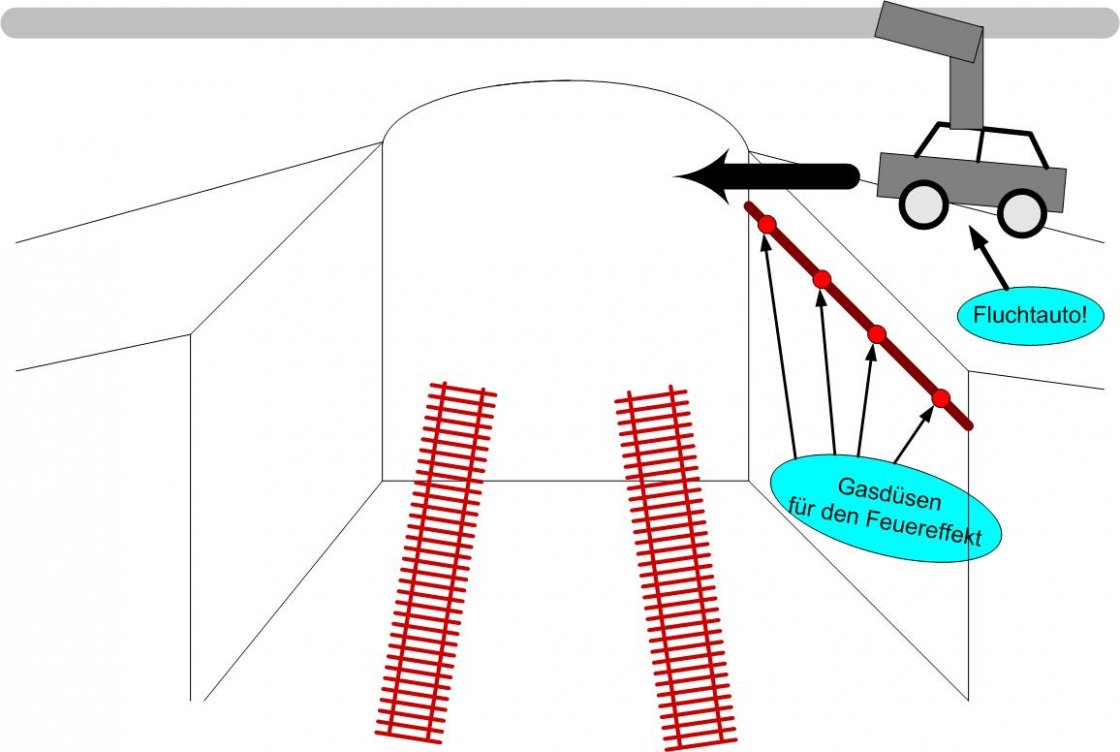 Fluchtauto!

Gasdüsen für den Feuereffekt